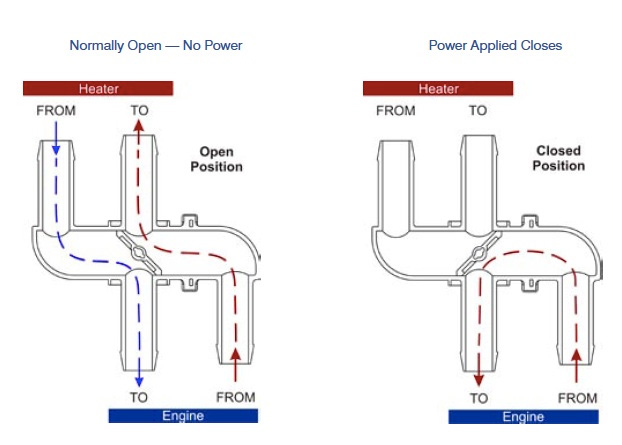 Normally Open — No Power

Heater

FROM

TO

Open Position

TO

FROM

Engine

Power Applied Closes

Heater

FROM

TO

Closed Position

TO

FROM

Engine