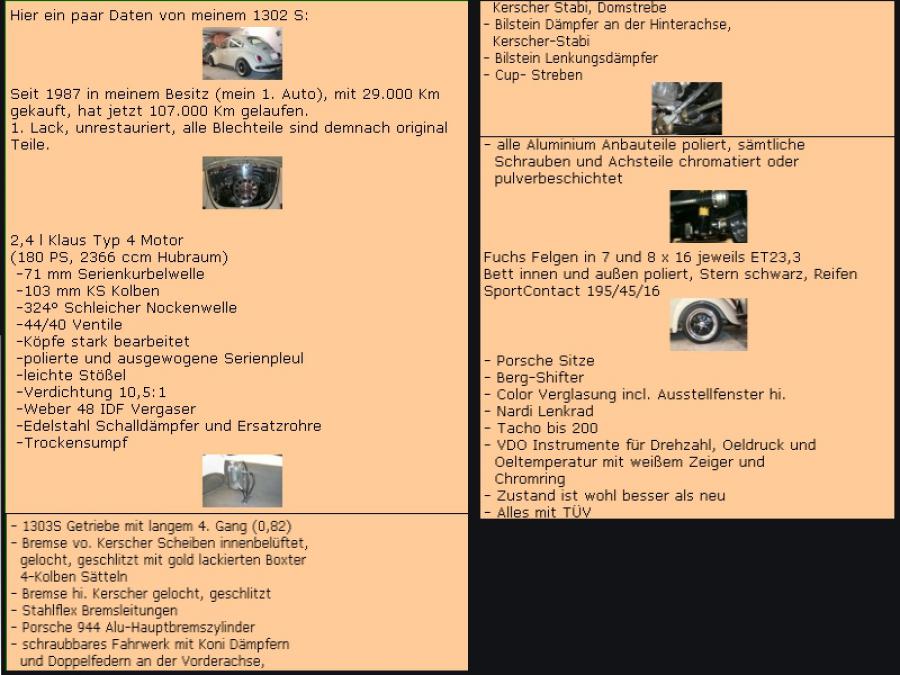 Hier ein paar Daten von meinem 1302 S:

Seit 1987 in meinem Besitz (mein 1. Auto), mit 29.000 Km gekauft, hat jetzt 107.000 Km gelaufen.
1. Lack, unrestauriert, alle Blechteile sind demnach original Teile.

2,4 l Klaus Typ 4 Motor
(180 PS, 2366 ccm Hubraum)
-71 mm Serienkurbelwelle
-103 mm KS Kolben
-324° Schleicher Nockenwelle
-44/40 Ventile
-Köpfe stark bearbeitet
-polierte und ausgewogene Serienpleul
-leichte Stößel
-Verdichtung 10,5:1
-Weber 48 IDF Vergaser
-Edelstahl Schalldämpfer und Ersatzrohre
-Trockensumpf

- 1303S Getriebe mit langem 4. Gang (0,82)
- Bremse vo. Kerscher Scheiben innenbelüftet, gelocht, geschlitzt mit gold lackierten Boxter 4-Kolben Sätteln
- Bremse hi. Kerscher gelocht, geschlitzt
- Stahlflex Bremsleitungen
- Porsche 944 Alu-Hauptbremszylinder
- schraubbares Fahrwerk mit Koni Dämpfern und Doppelfedern an der Vorderachse,

Kerscher Stabi, Domstrebe
- Bilstein Dämpfer an der Hinterachse, Kerscher-Stabi
- Bilstein Lenkungsdämpfer
- Cup- Streben

- alle Aluminium Anbauteile poliert, sämtliche Schrauben und Achsteile chromatiert oder pulverbeschichtet

Fuchs Felgen in 7 und 8 x 16 jeweils ET23,3
Bett innen und außen poliert, Stern schwarz, Reifen SportContact 195/45/16

- Porsche Sitze
- Berg-Shifter
- Color Verglasung incl. Ausstellfenster hi.
- Nardi Lenkrad
- Tacho bis 200
- VDO Instrumente für Drehzahl, Oeldruck und Oeltemperatur mit weißem Zeiger und Chromring
- Zustand ist wohl besser als neu
- Alles mit TÜV