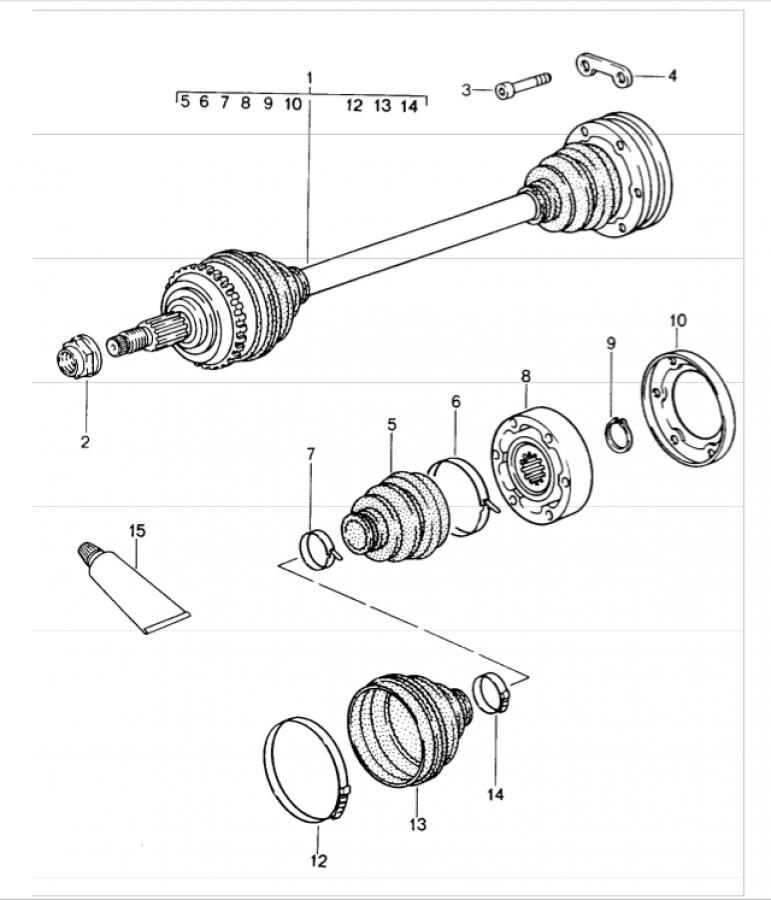 1
5 6 7 8 9 10 12 13 14
3
4
2
10
9
8
6
5
7
15
14
13
12